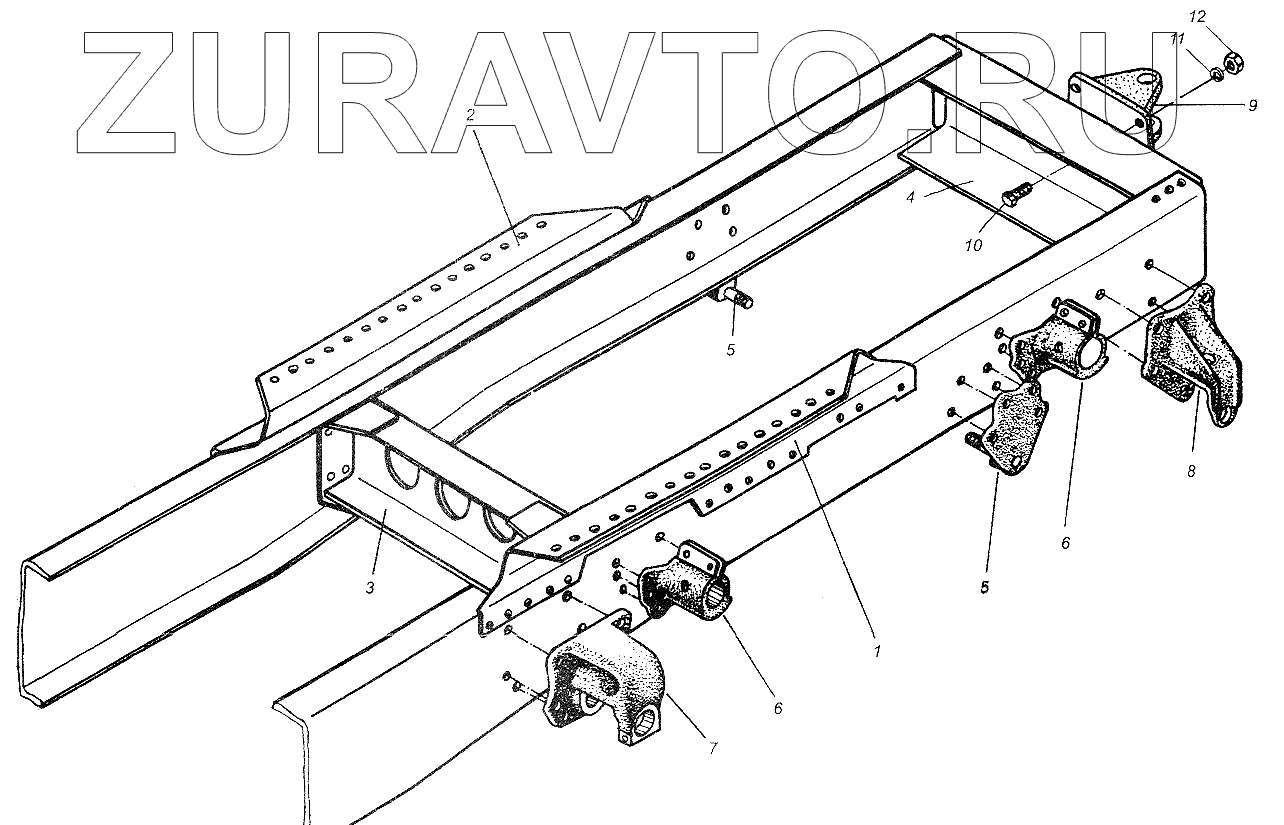 ZURAVTO.RU

12
11
9
2
4
10
5
8
6
5
3
1
6
7